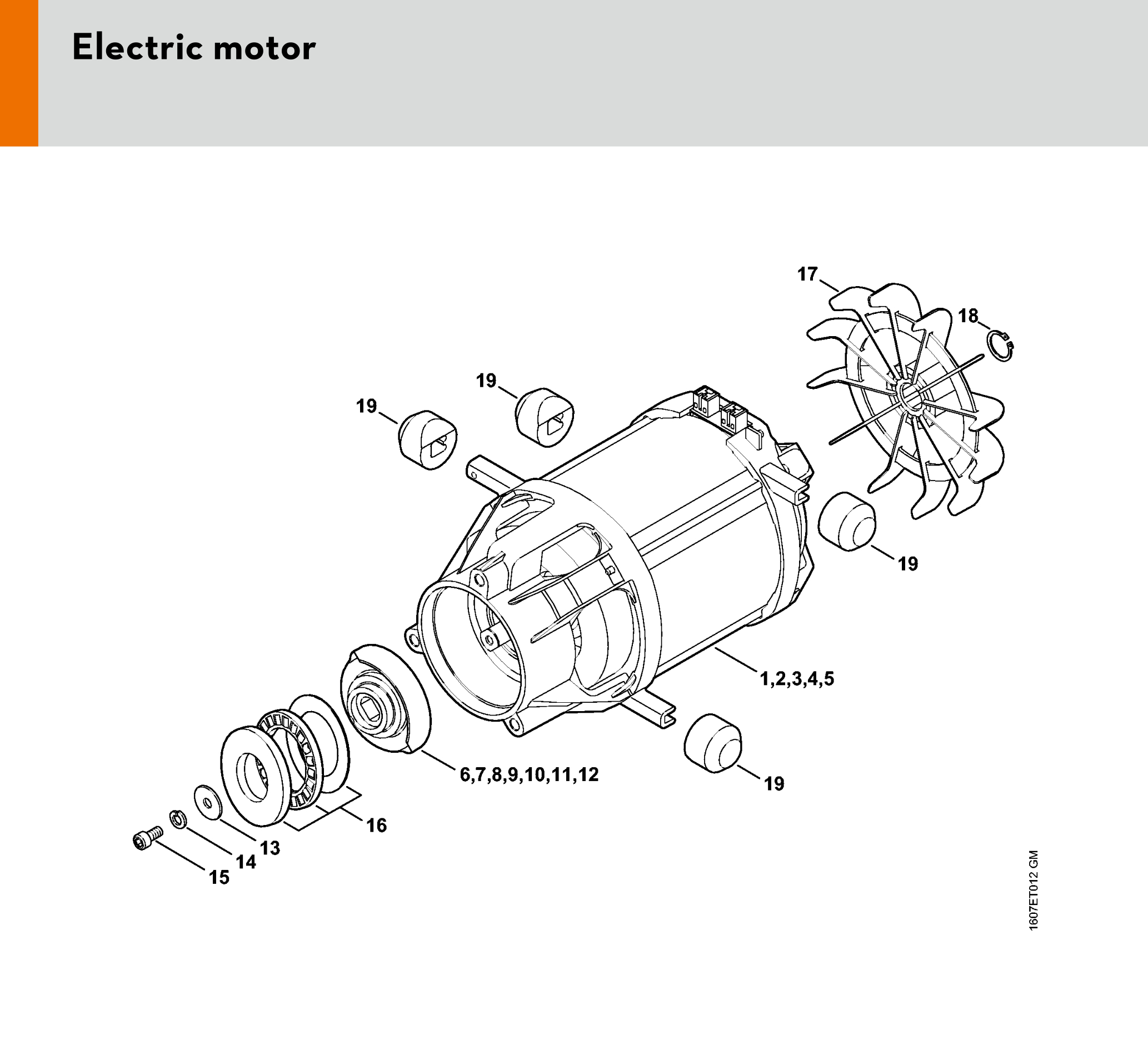 Electric motor

17

18

19

19

19

1,2,3,4,5

6,7,8,9,10,11,12

19

16

13

14

15

1607ET012 GM